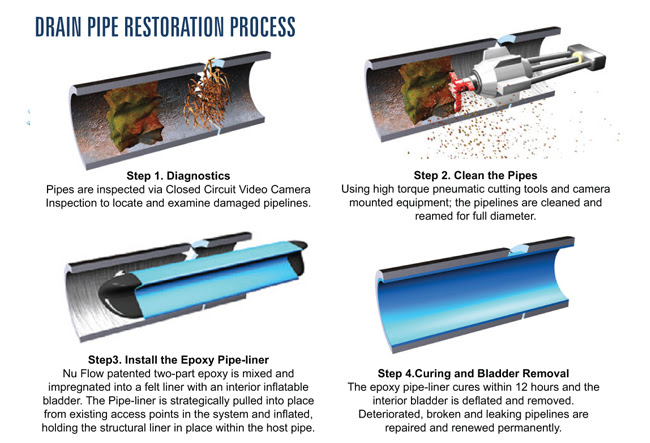 DRAIN PIPE RESTORATION PROCESS

Step 1. Diagnostics
Pipes are inspected via Closed Circuit Video Camera Inspection to locate and examine damaged pipelines.

Step 2. Clean the Pipes
Using high torque pneumatic cutting tools and camera mounted equipment; the pipelines are cleaned and reamed for full diameter.

Step3. Install the Epoxy Pipe-liner
Nu Flow patented two-part epoxy is mixed and impregnated into a felt liner with an interior inflatable bladder. The Pipe-liner is strategically pulled into place from existing access points in the system and inflated, holding the structural liner in place within the host pipe.

Step 4.Curing and Bladder Removal
The epoxy pipe-liner cures within 12 hours and the interior bladder is deflated and removed. Deteriorated, broken and leaking pipelines are repaired and renewed permanently.